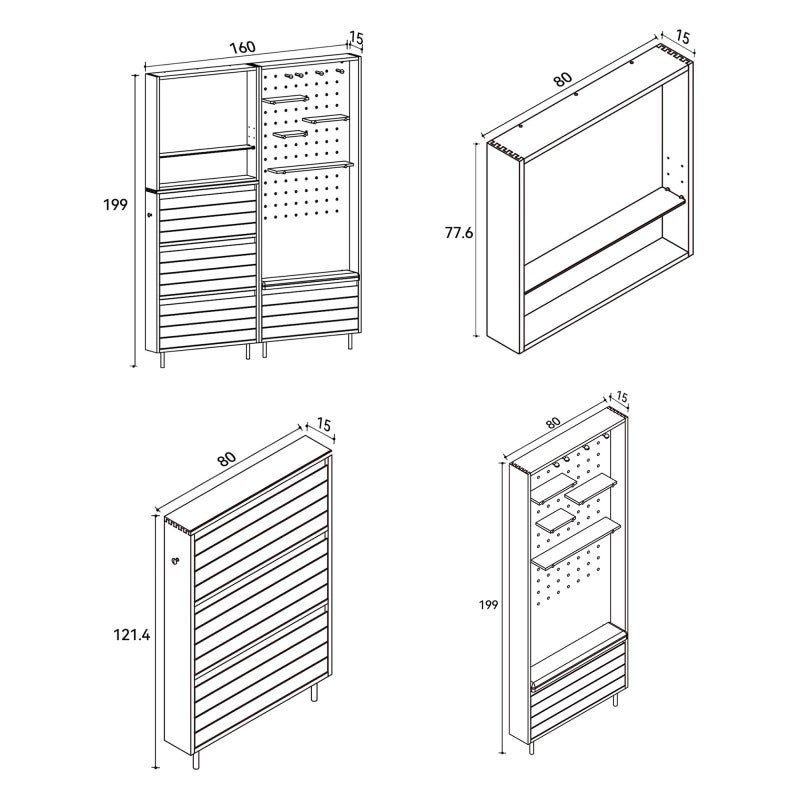 160
15
199

80
15
77.6

80
15
121.4

80
15
199